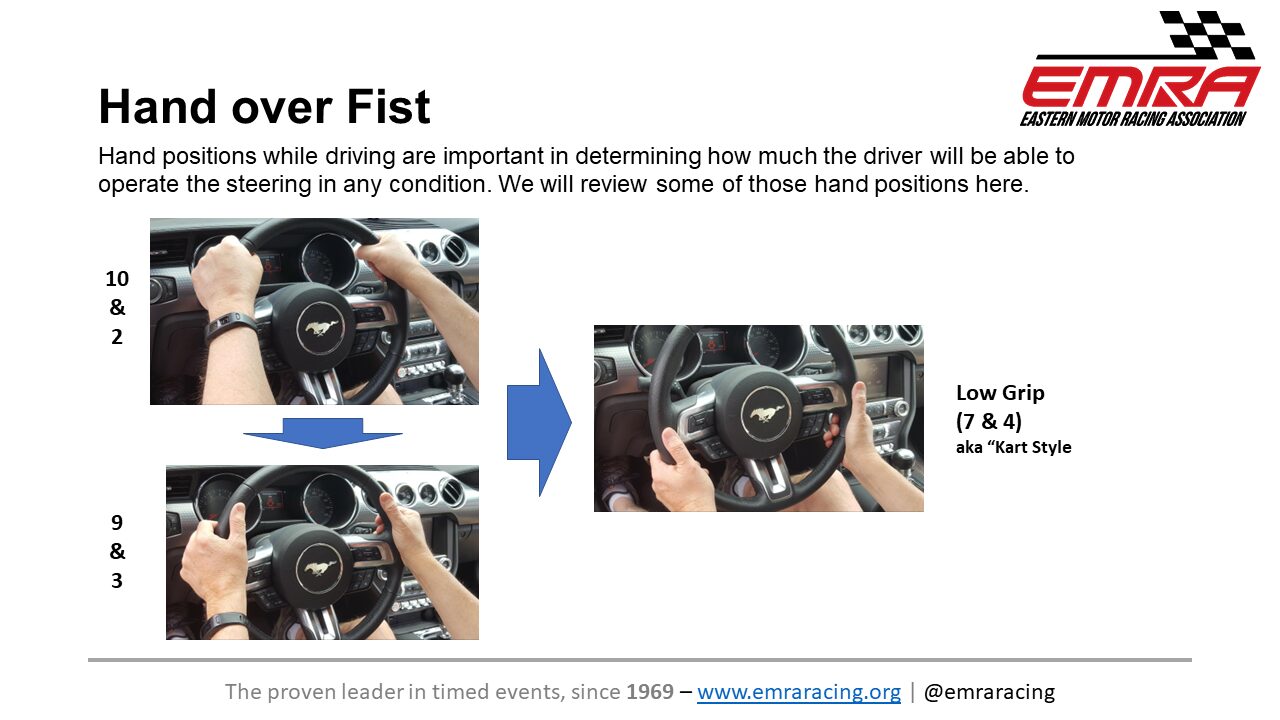 EMRA
EASTERN MOTOR RACING ASSOCIATION

Hand over Fist

Hand positions while driving are important in determining how much the driver will be able to operate the steering in any condition. We will review some of those hand positions here.

10
&
2

9
&
3

Low Grip
(7 & 4)
aka “Kart Style

The proven leader in timed events, since 1969 – www.emraracing.org | @emraracing